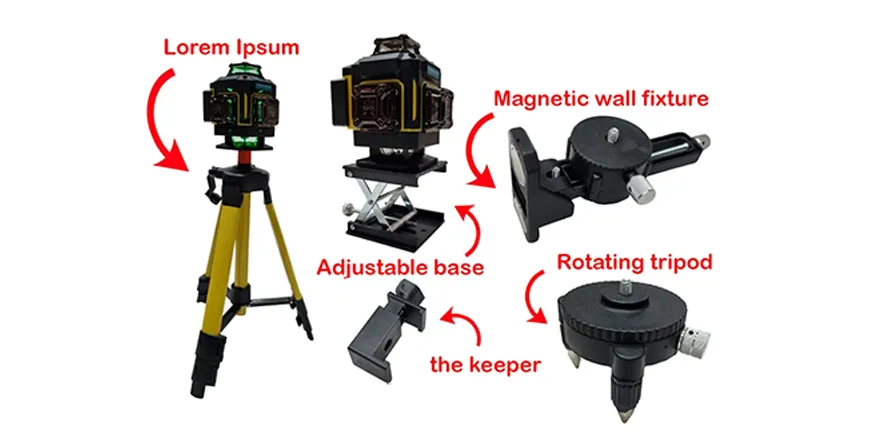 Lorem Ipsum

Magnetic wall fixture

Adjustable base

Rotating tripod

the keeper